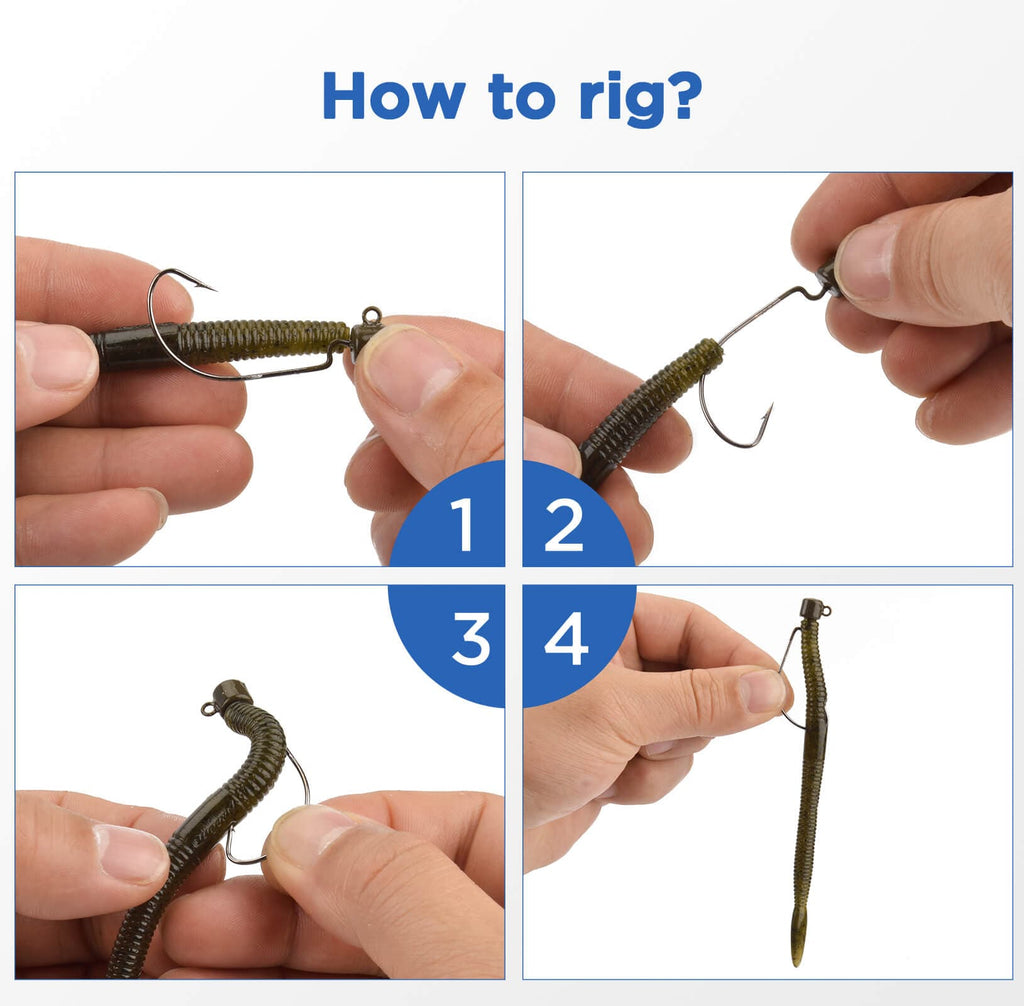 How to rig?

1 2
3 4